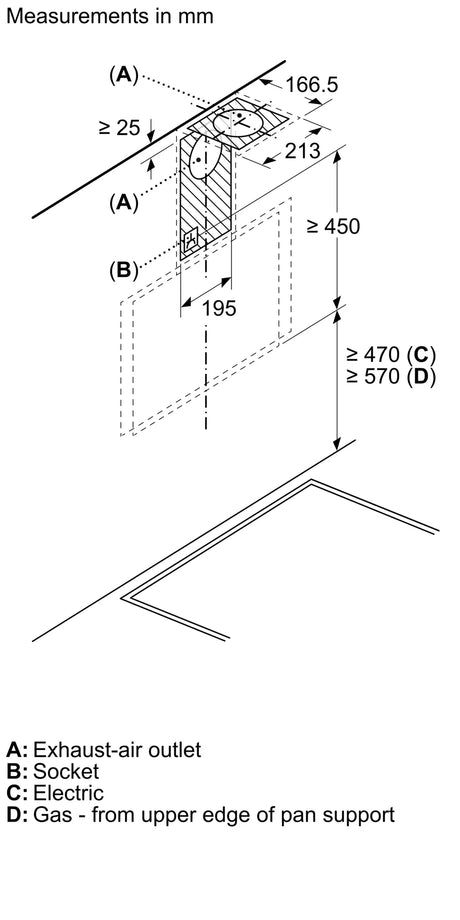 Measurements in mm

(A)
166.5
≥ 25
213
(A)
≥ 450
(B)
195
≥ 470 (C)
≥ 570 (D)

A: Exhaust-air outlet
B: Socket
C: Electric
D: Gas - from upper edge of pan support