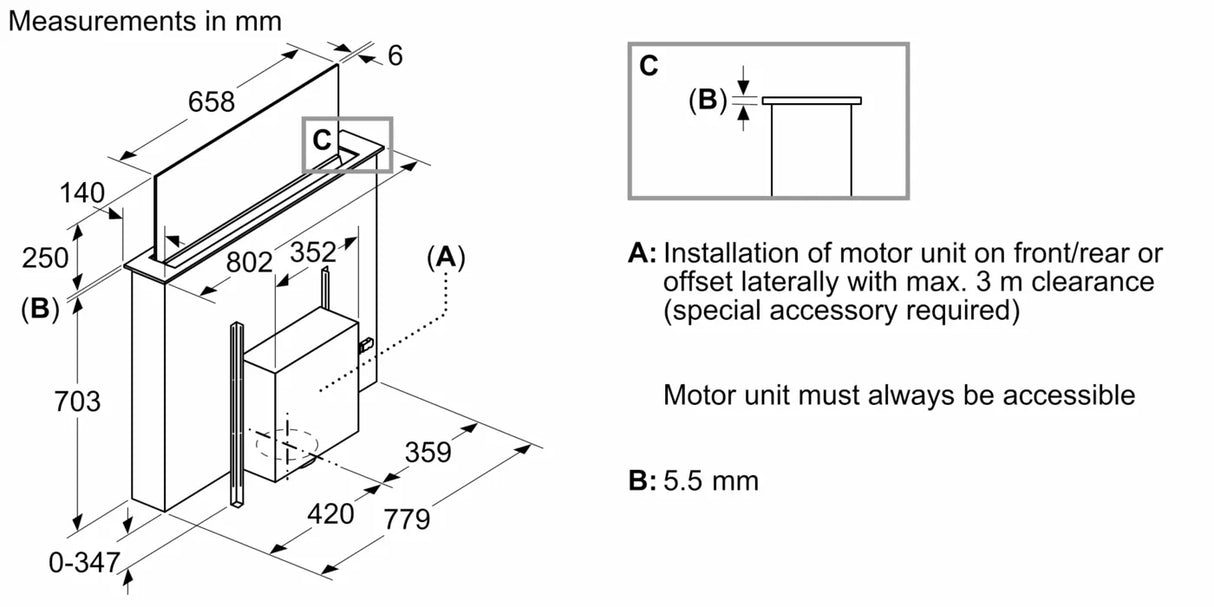 Measurements in mm

6

658

C

140

250

(B)

802

352

(A)

703

359

420

779

0-347

C

(B)

A: Installation of motor unit on front/rear or offset laterally with max. 3 m clearance (special accessory required)

Motor unit must always be accessible

B: 5.5 mm